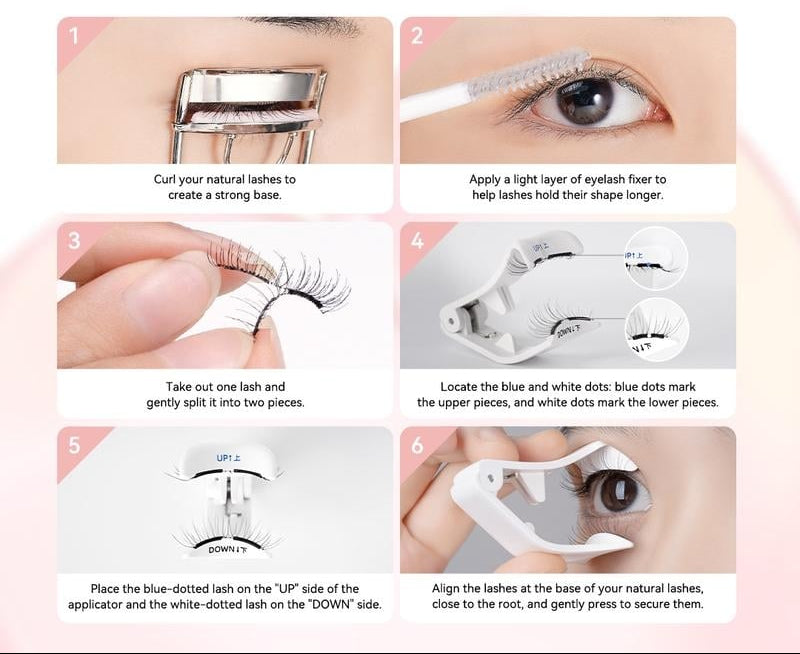 1

Curl your natural lashes to create a strong base.

2

Apply a light layer of eyelash fixer to help lashes hold their shape longer.

3

Take out one lash and gently split it into two pieces.

4

UP↑上

DOWN↓下

UP↑上

DOWN↓下

Locate the blue and white dots: blue dots mark the upper pieces, and white dots mark the lower pieces.

5

UP↑上

DOWN↓下

Place the blue-dotted lash on the "UP" side of the applicator and the white-dotted lash on the "DOWN" side.

6

Align the lashes at the base of your natural lashes, close to the root, and gently press to secure them.